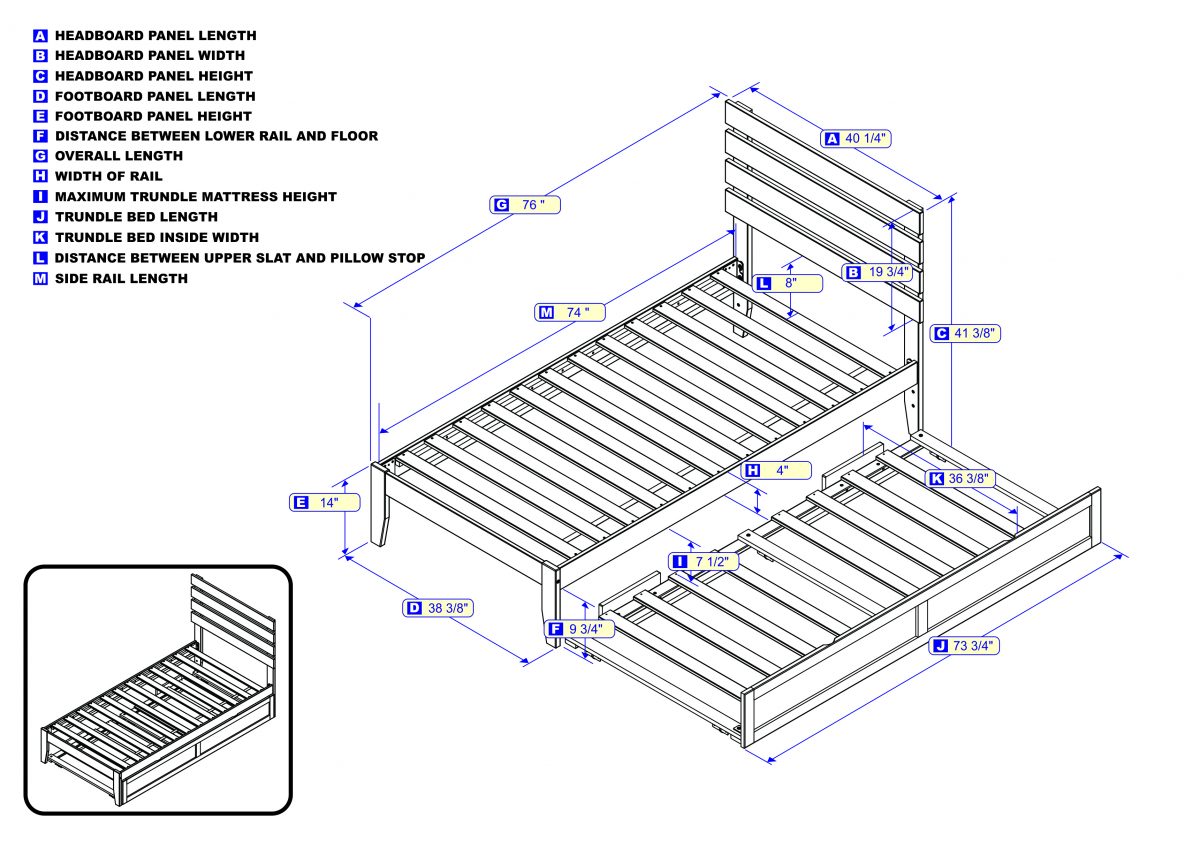 A HEADBOARD PANEL LENGTH
B HEADBOARD PANEL WIDTH
C HEADBOARD PANEL HEIGHT
D FOOTBOARD PANEL LENGTH
E FOOTBOARD PANEL HEIGHT
F DISTANCE BETWEEN LOWER RAIL AND FLOOR
G OVERALL LENGTH
H WIDTH OF RAIL
I MAXIMUM TRUNDLE MATTRESS HEIGHT
J TRUNDLE BED LENGTH
K TRUNDLE BED INSIDE WIDTH
L DISTANCE BETWEEN UPPER SLAT AND PILLOW STOP
M SIDE RAIL LENGTH

A 40 1/4"
G 76 "
B 19 3/4"
L 8"
M 74 "
C 41 3/8"
H 4"
K 36 3/8"
E 14"
I 7 1/2"
D 38 3/8"
F 9 3/4"
J 73 3/4"